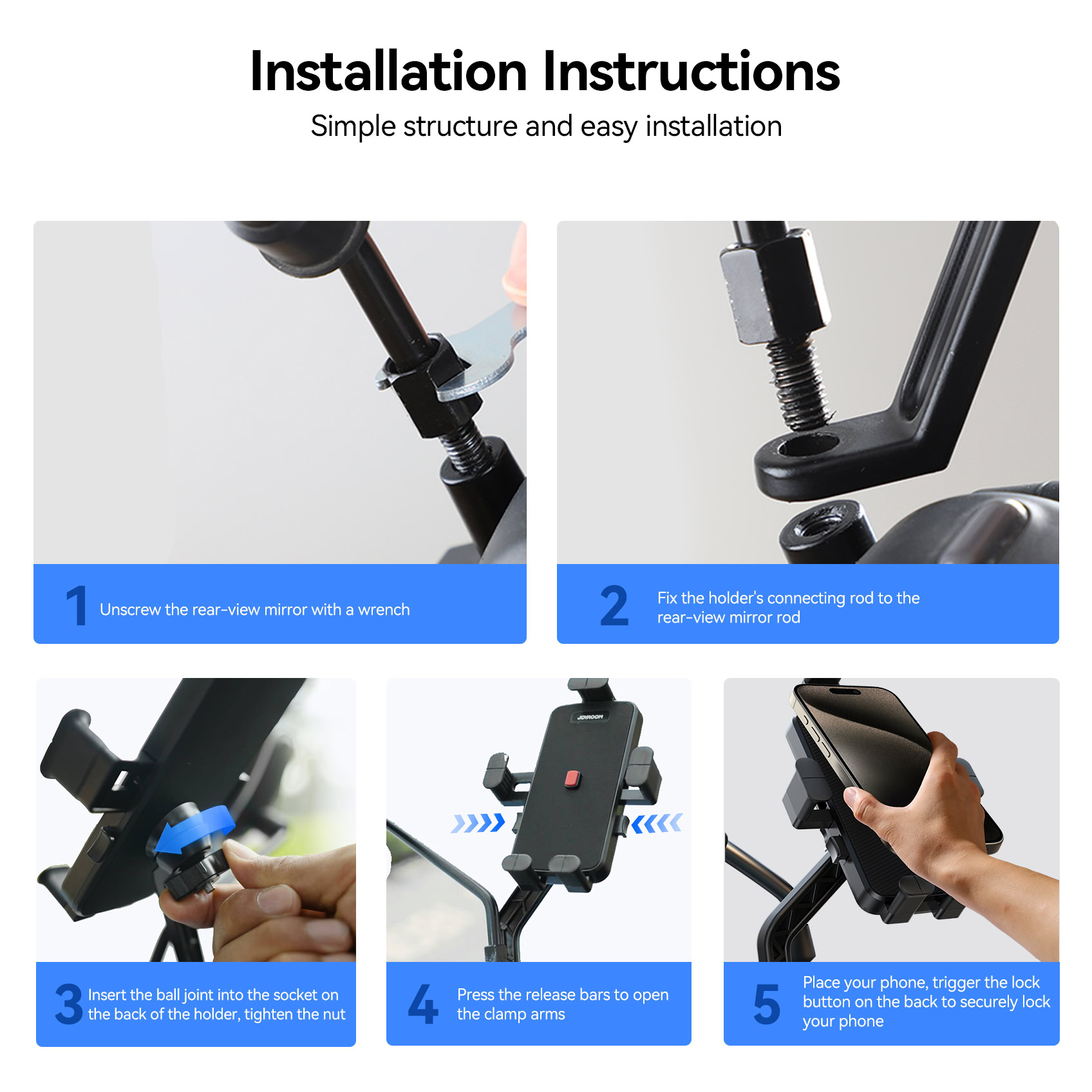 Installation Instructions

Simple structure and easy installation

1 Unscrew the rear-view mirror with a wrench

2 Fix the holder's connecting rod to the rear-view mirror rod

JOYROOM

3 Insert the ball joint into the socket on the back of the holder, tighten the nut

4 Press the release bars to open the clamp arms

5 Place your phone, trigger the lock button on the back to securely lock your phone